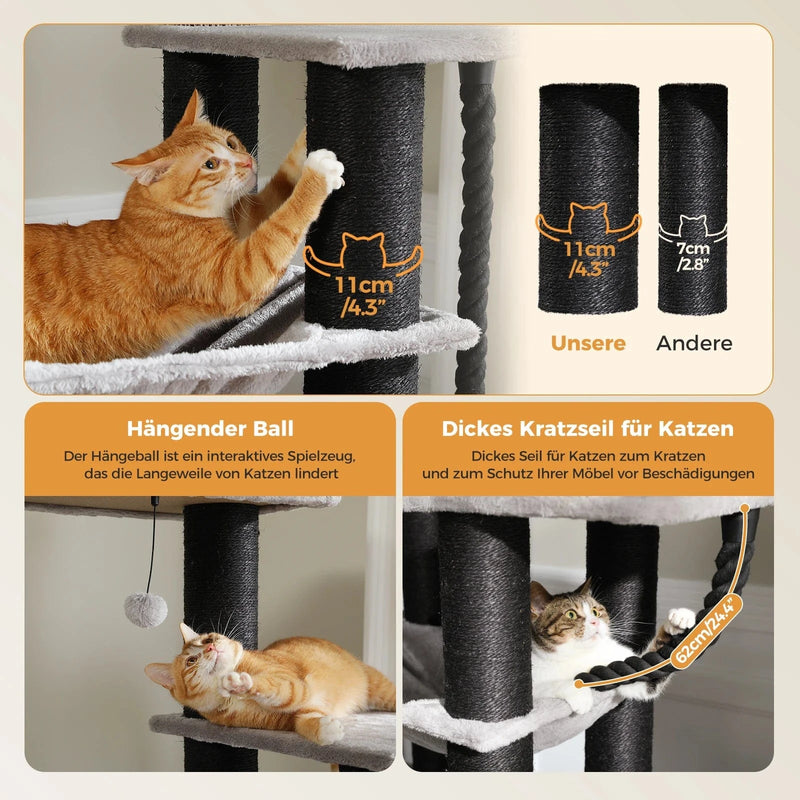 11cm
/4.3"

11cm
/4.3"

7cm
/2.8"

Unsere

Andere

Hängender Ball

Der Hängeball ist ein interaktives Spielzeug, das die Langeweile von Katzen lindert

Dickes Kratzseil für Katzen

Dickes Seil für Katzen zum Kratzen und zum Schutz Ihrer Möbel vor Beschädigungen

62cm/24.4"